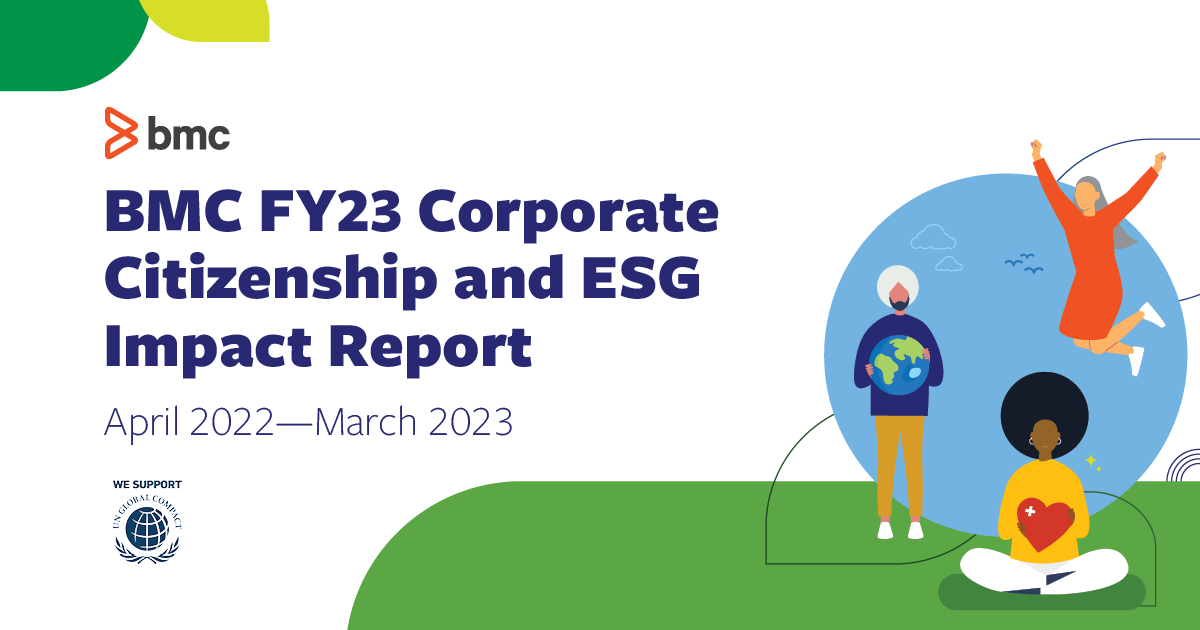 bmc

BMC FY23 Corporate Citizenship and ESG Impact Report

April 2022—March 2023

WE SUPPORT

UN GLOBAL COMPACT